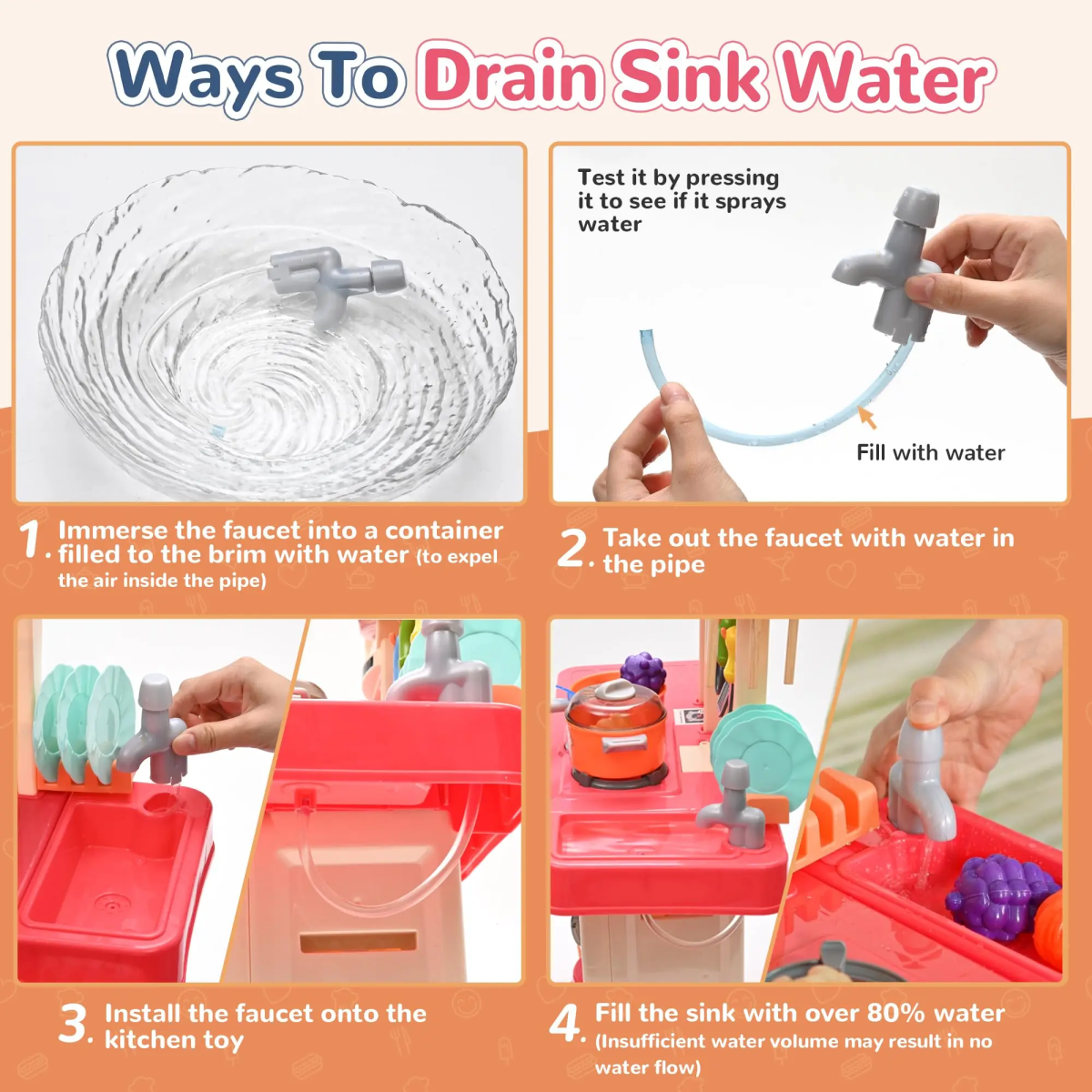 Ways To Drain Sink Water

1. Immerse the faucet into a container filled to the brim with water (to expel the air inside the pipe)

Test it by pressing it to see if it sprays water

Fill with water

2. Take out the faucet with water in the pipe

3. Install the faucet onto the kitchen toy

4. Fill the sink with over 80% water (Insufficient water volume may result in no water flow)